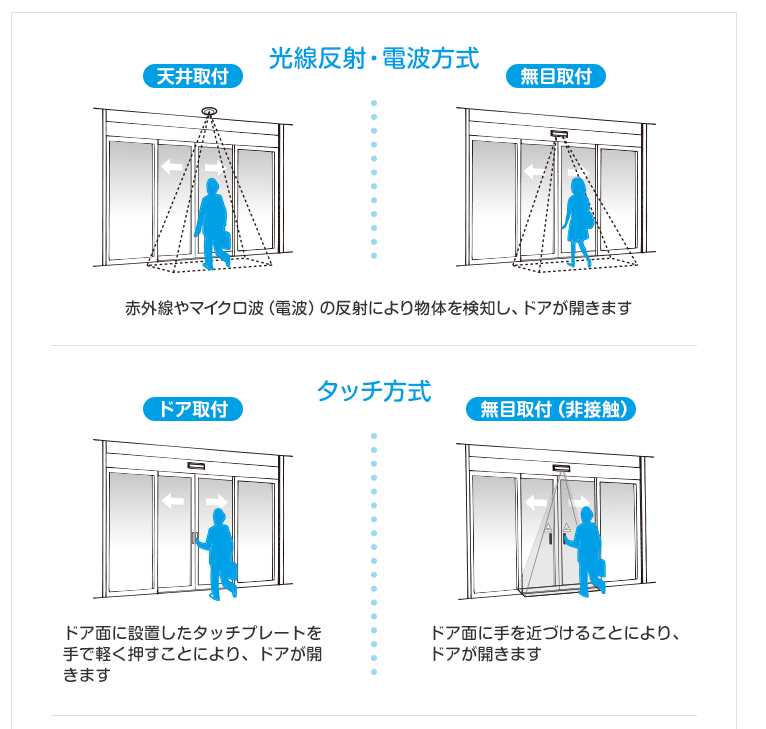 光線反射・電波方式

天井取付

無目取付

赤外線やマイクロ波（電波）の反射により物体を検知し、ドアが開きます

タッチ方式

ドア取付

無目取付（非接触）

ドア面に設置したタッチプレートを手で軽く押すことにより、ドアが開きます

ドア面に手を近づけることにより、ドアが開きます